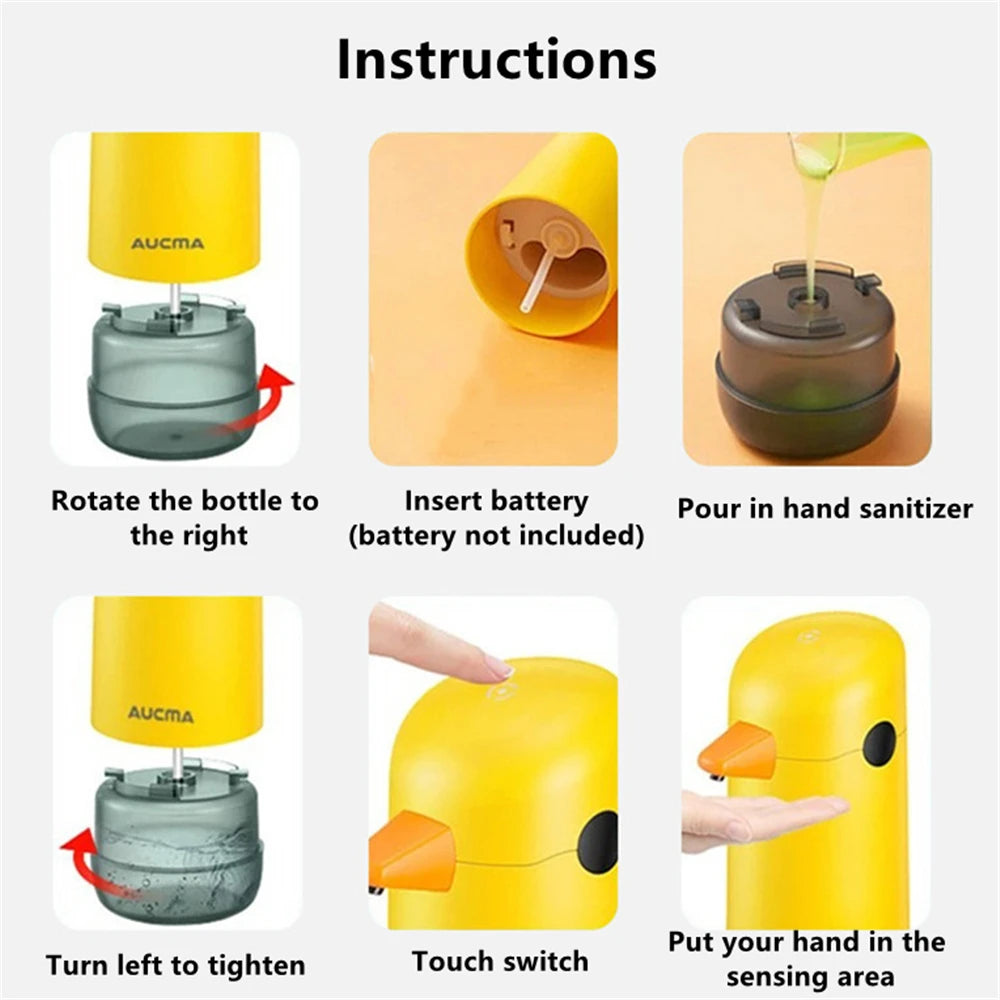 Instructions

AUCMA

Rotate the bottle to the right

Insert battery (battery not included)

Pour in hand sanitizer

AUCMA

Turn left to tighten

Touch switch

Put your hand in the sensing area